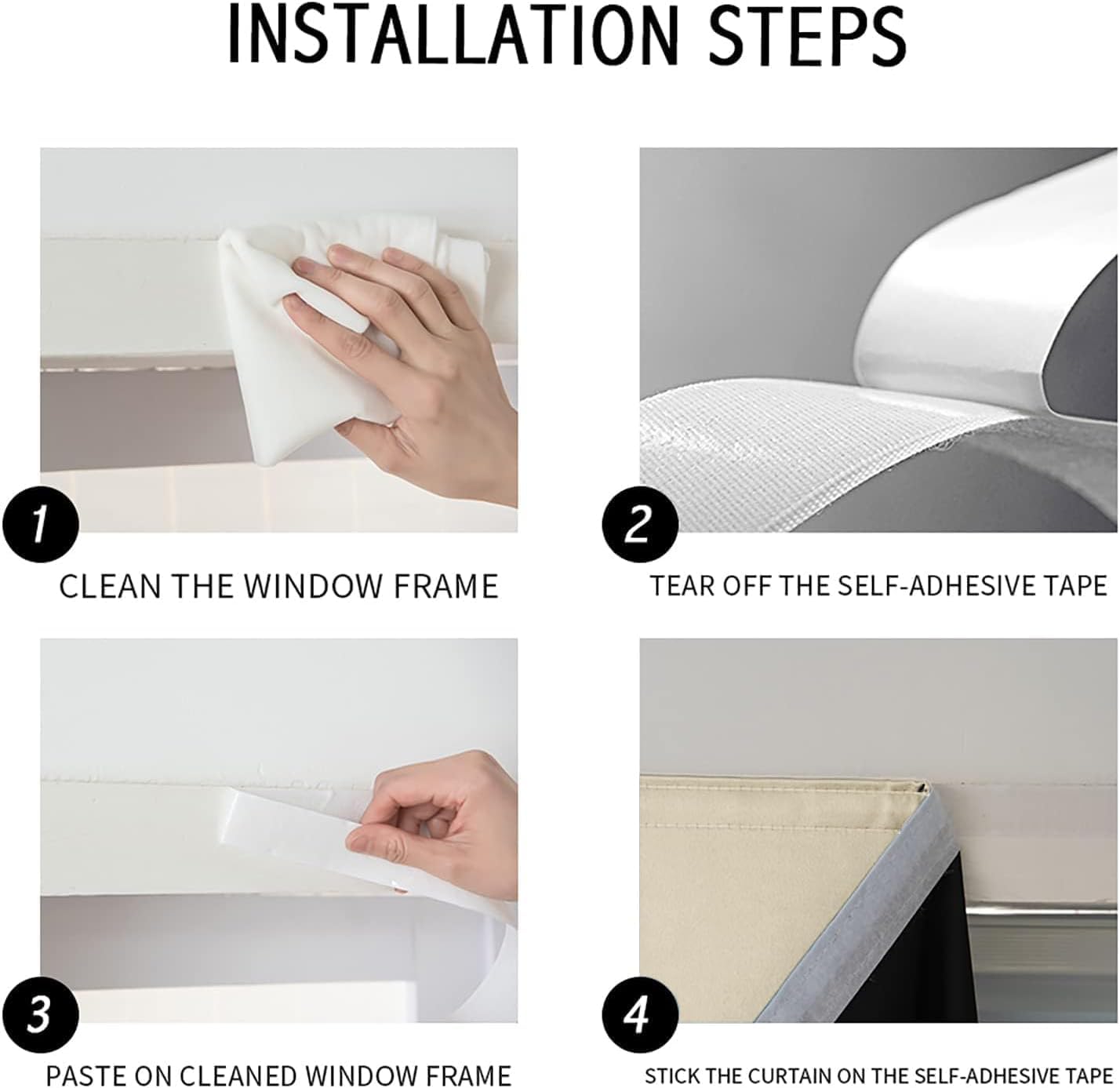 INSTALLATION STEPS

1

CLEAN THE WINDOW FRAME

2

TEAR OFF THE SELF-ADHESIVE TAPE

3

PASTE ON CLEANED WINDOW FRAME

4

STICK THE CURTAIN ON THE SELF-ADHESIVE TAPE